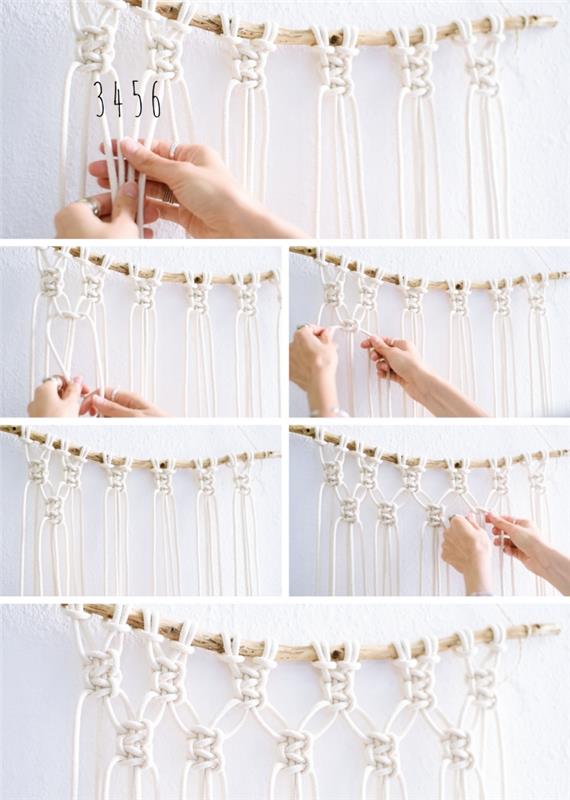 3 4 5 6