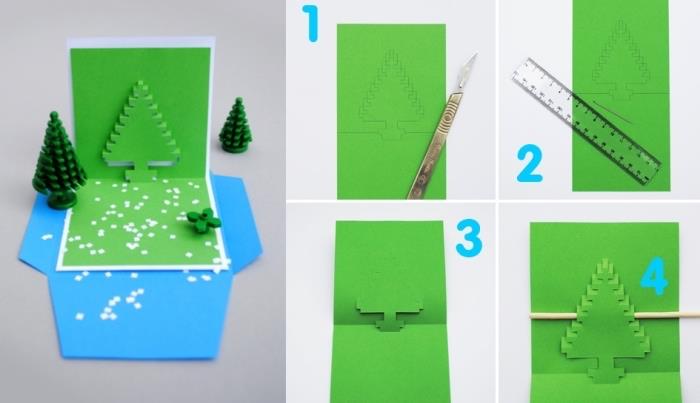 1

2

3

4