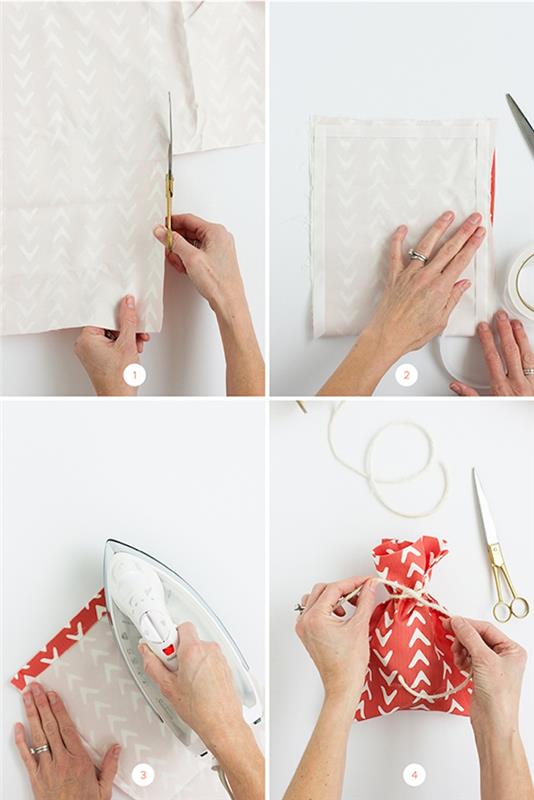 1

2

3

4