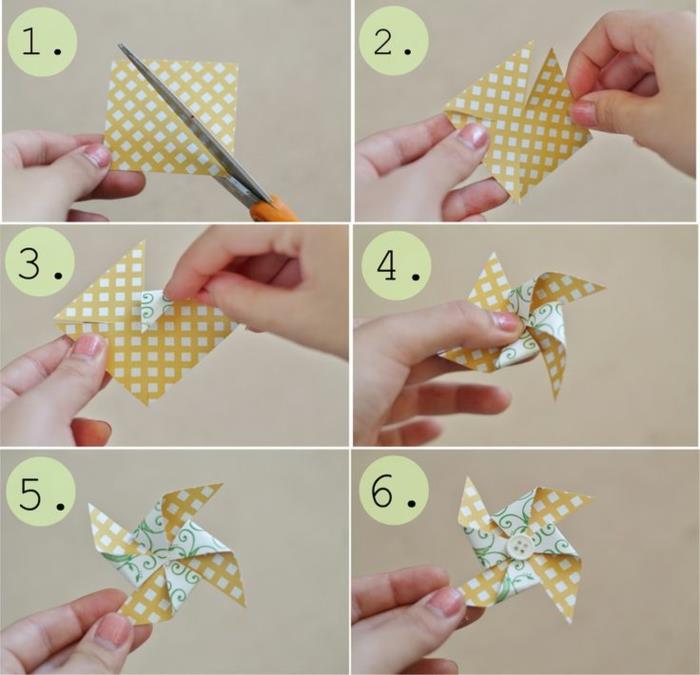 1.

2.

3.

4.

5.

6.