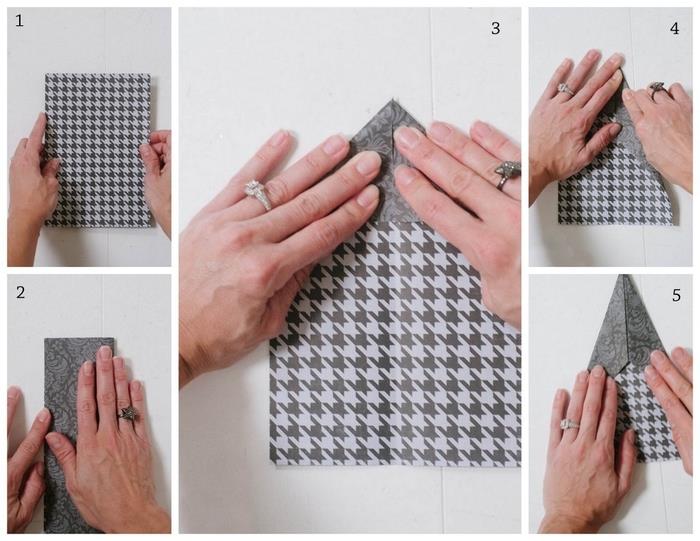 1

2

3

4

5