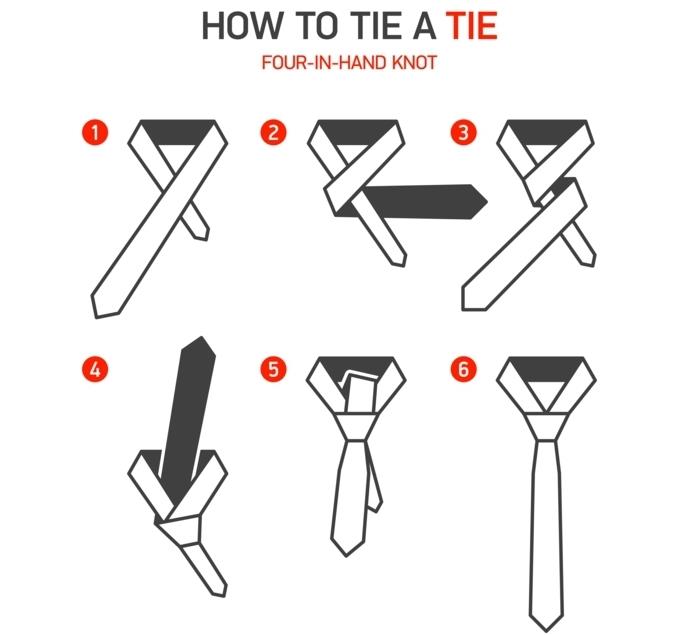 HOW TO TIE A TIE
FOUR-IN-HAND KNOT

1
2
3
4
5
6