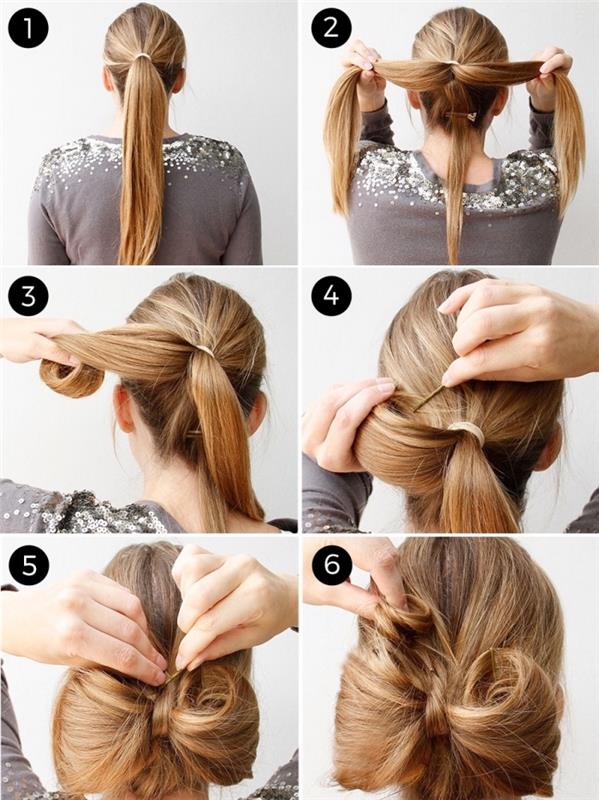 1

2

3

4

5

6