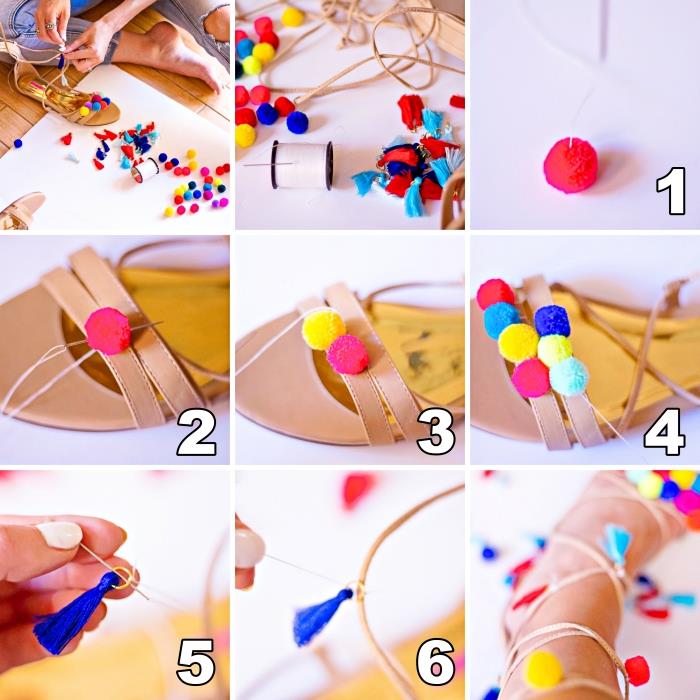 1

2

3

4

5

6