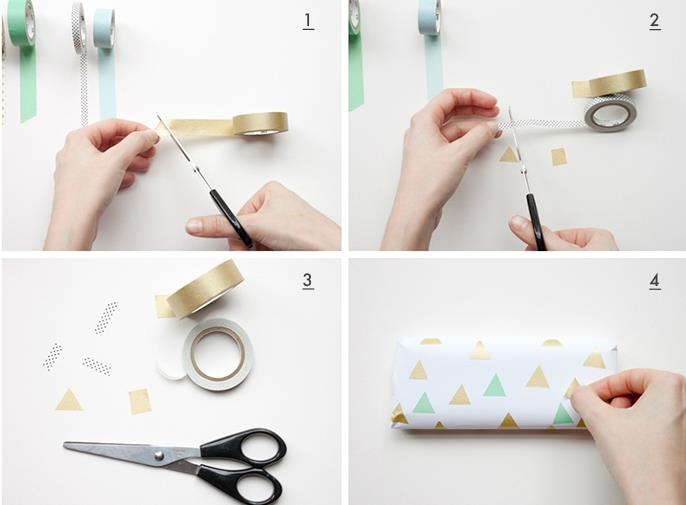 1

2

3

4