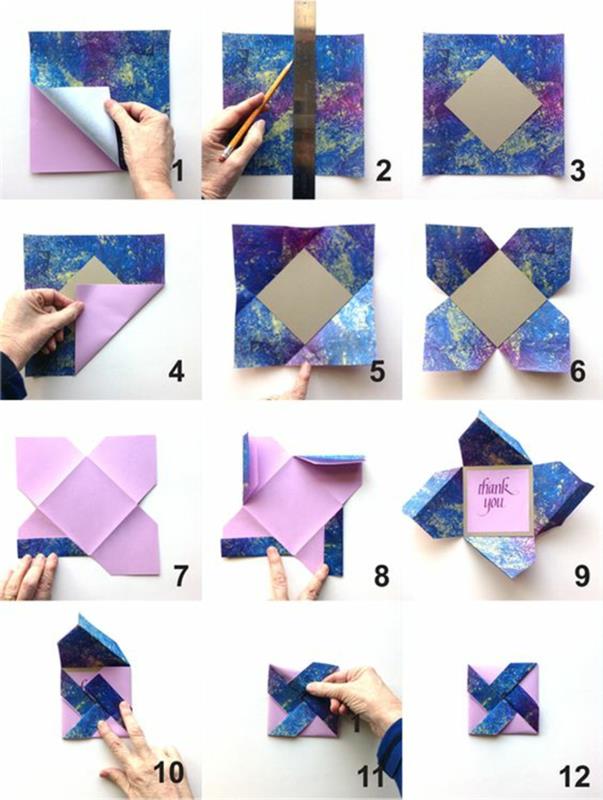 1
2
3
4
5
6
7
8
thank you
9
10
11
12