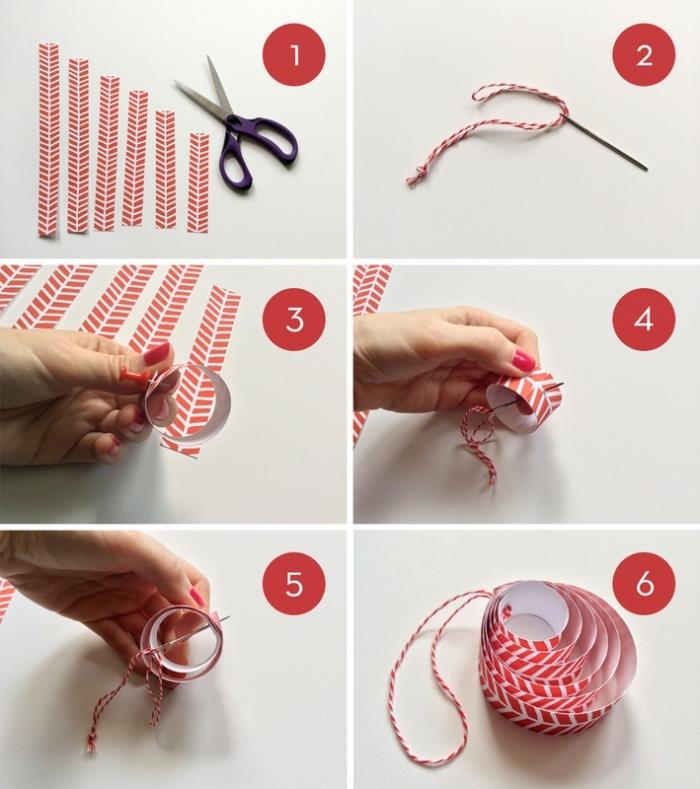 1

2

3

4

5

6