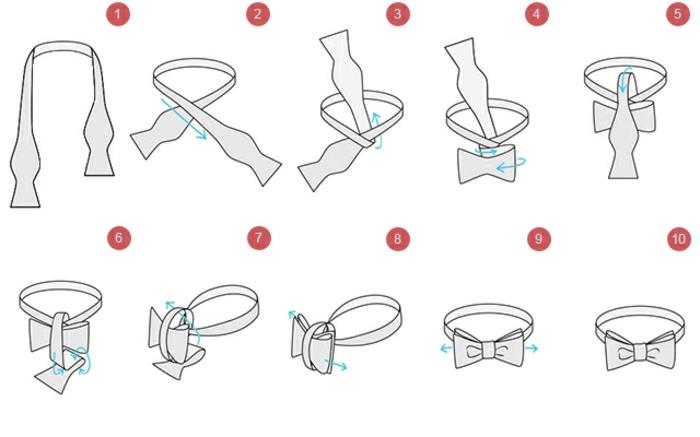 1
2
3
4
5
6
7
8
9
10