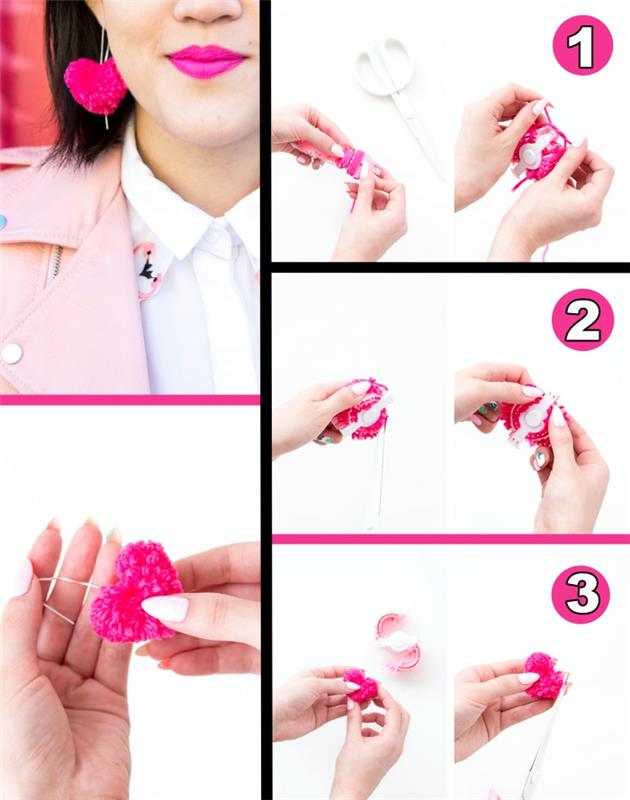 1

2

3