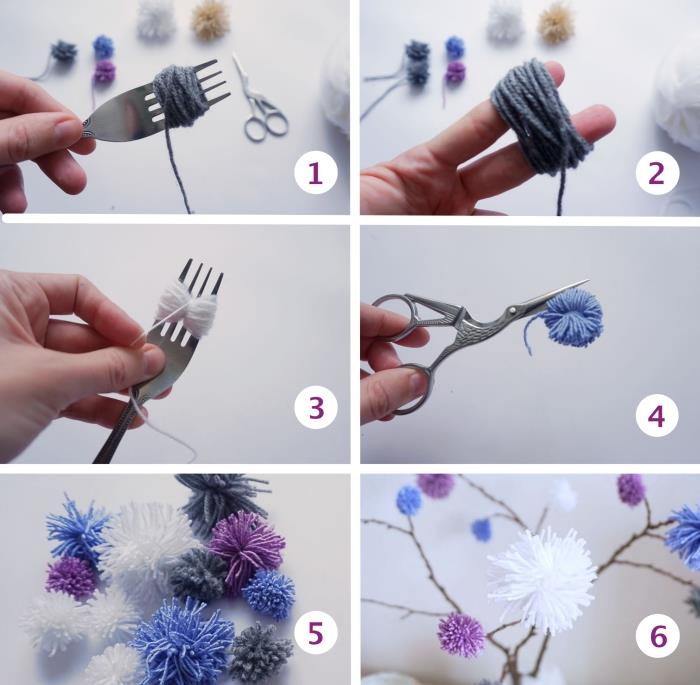 1

2

3

4

5

6