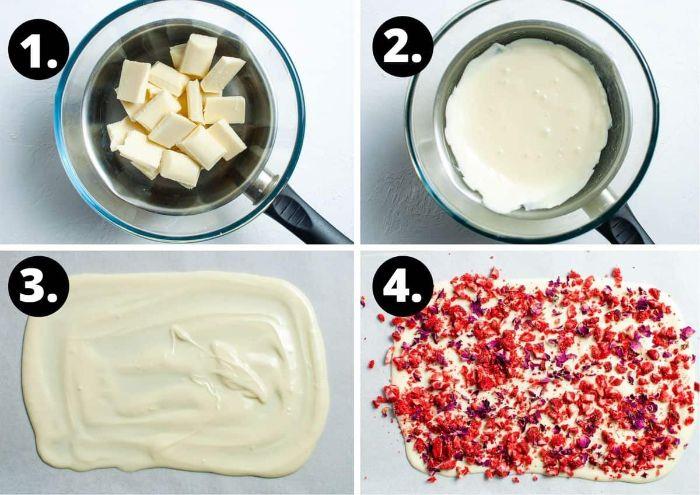 1.

2.

3.

4.