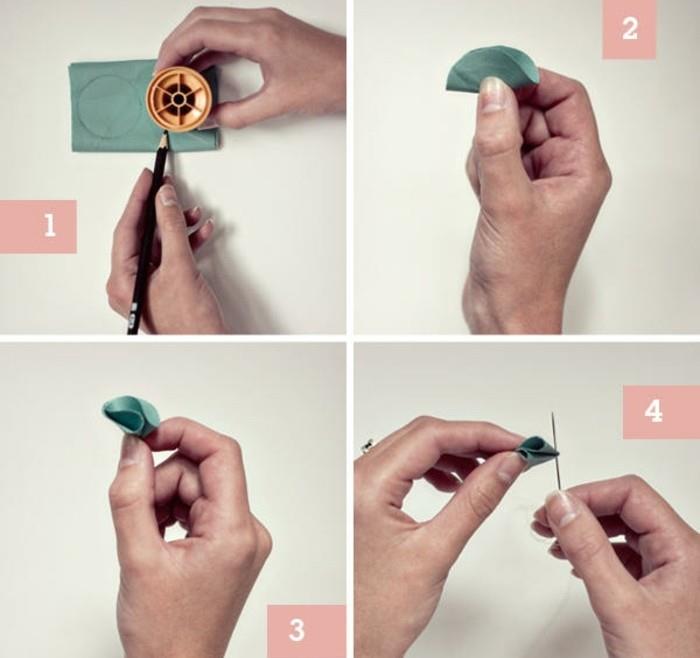 1

2

3

4