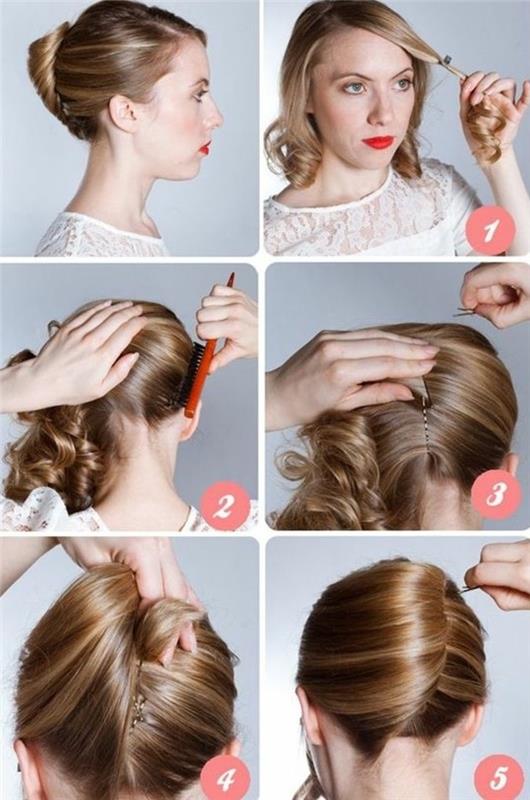 1

2

3

4

5