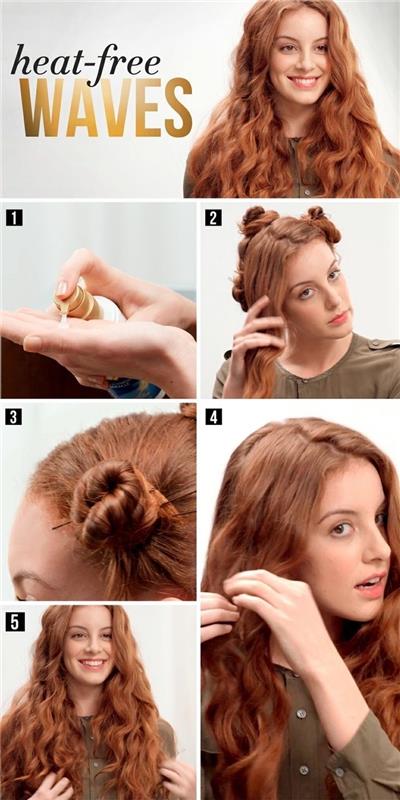 heat-free
WAVES

1

2

3

4

5