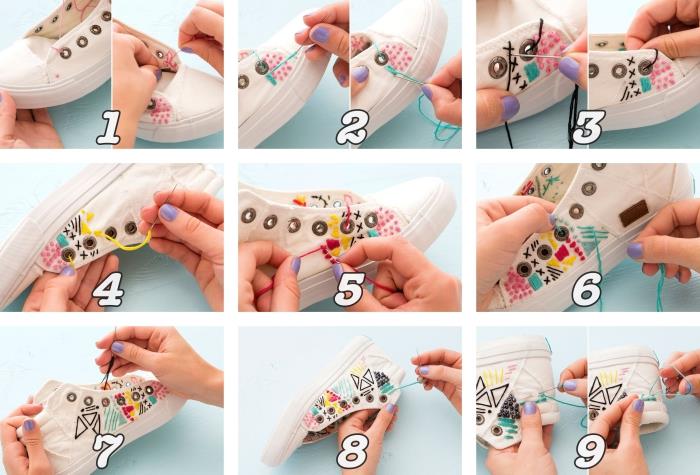 1

2

3

4

5

6

7

8

9