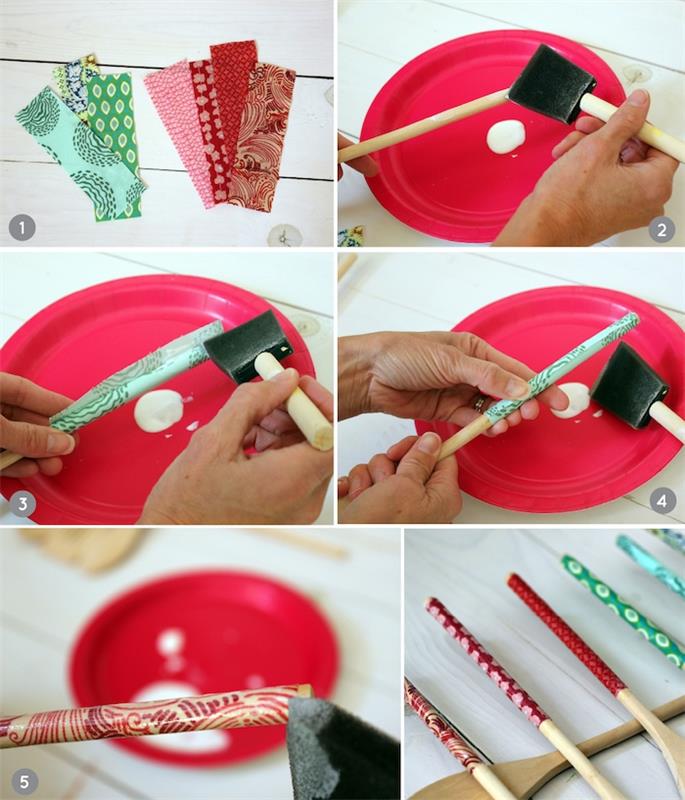 1

2

3

4

5