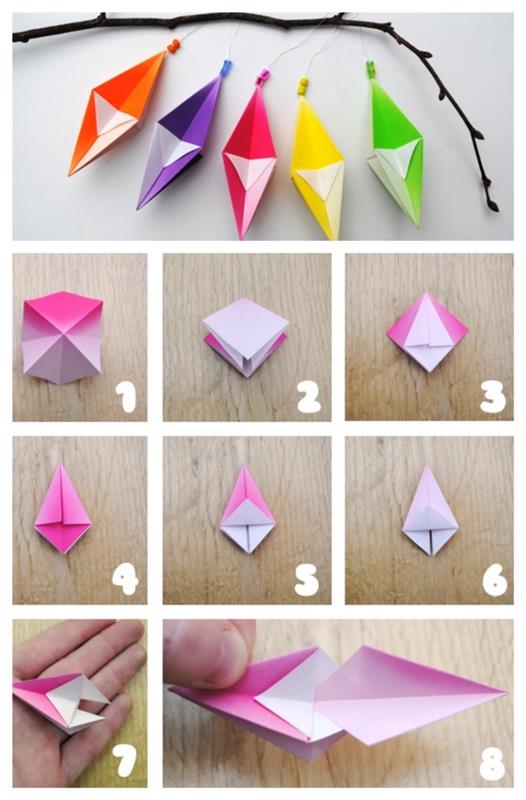 1
2
3
4
5
6
7
8