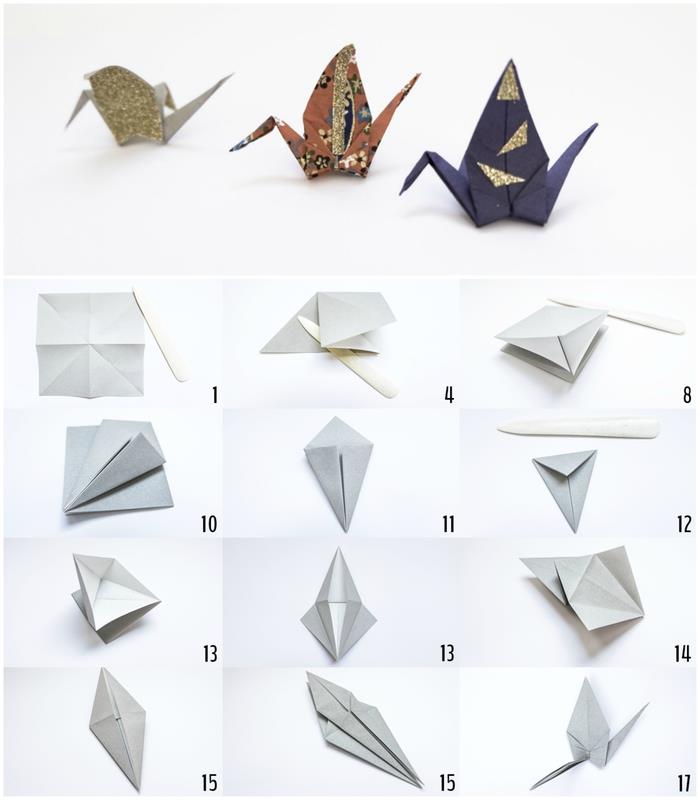 1
4
8
10
11
12
13
13
14
15
15
17