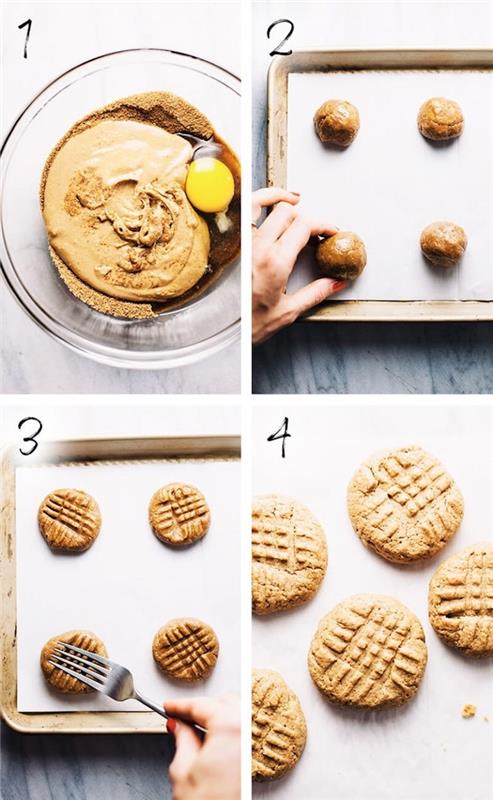 1

2

3

4